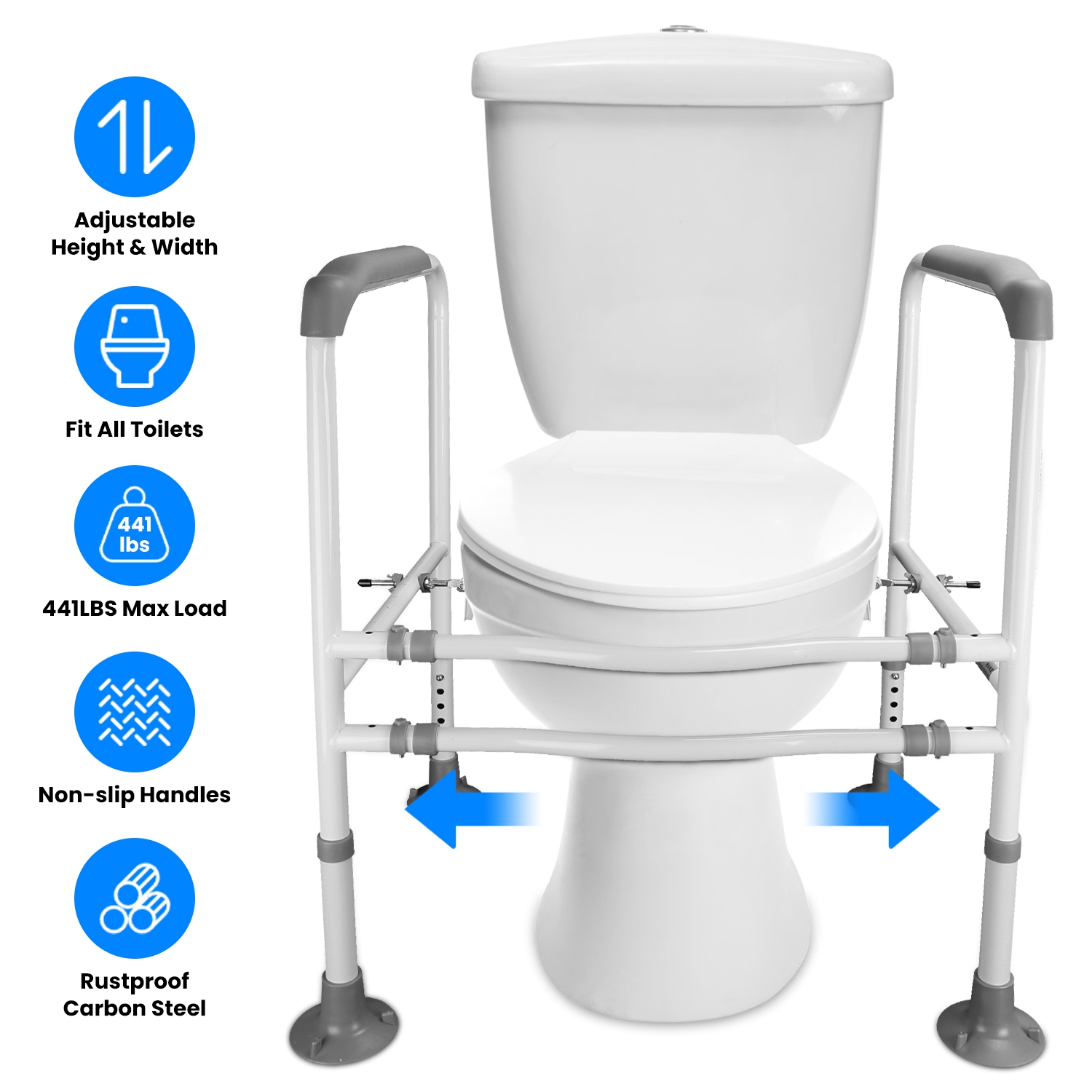 Adjustable Height & Width

Fit All Toilets

441 lbs

441LBS Max Load

Non-slip Handles

Rustproof Carbon Steel