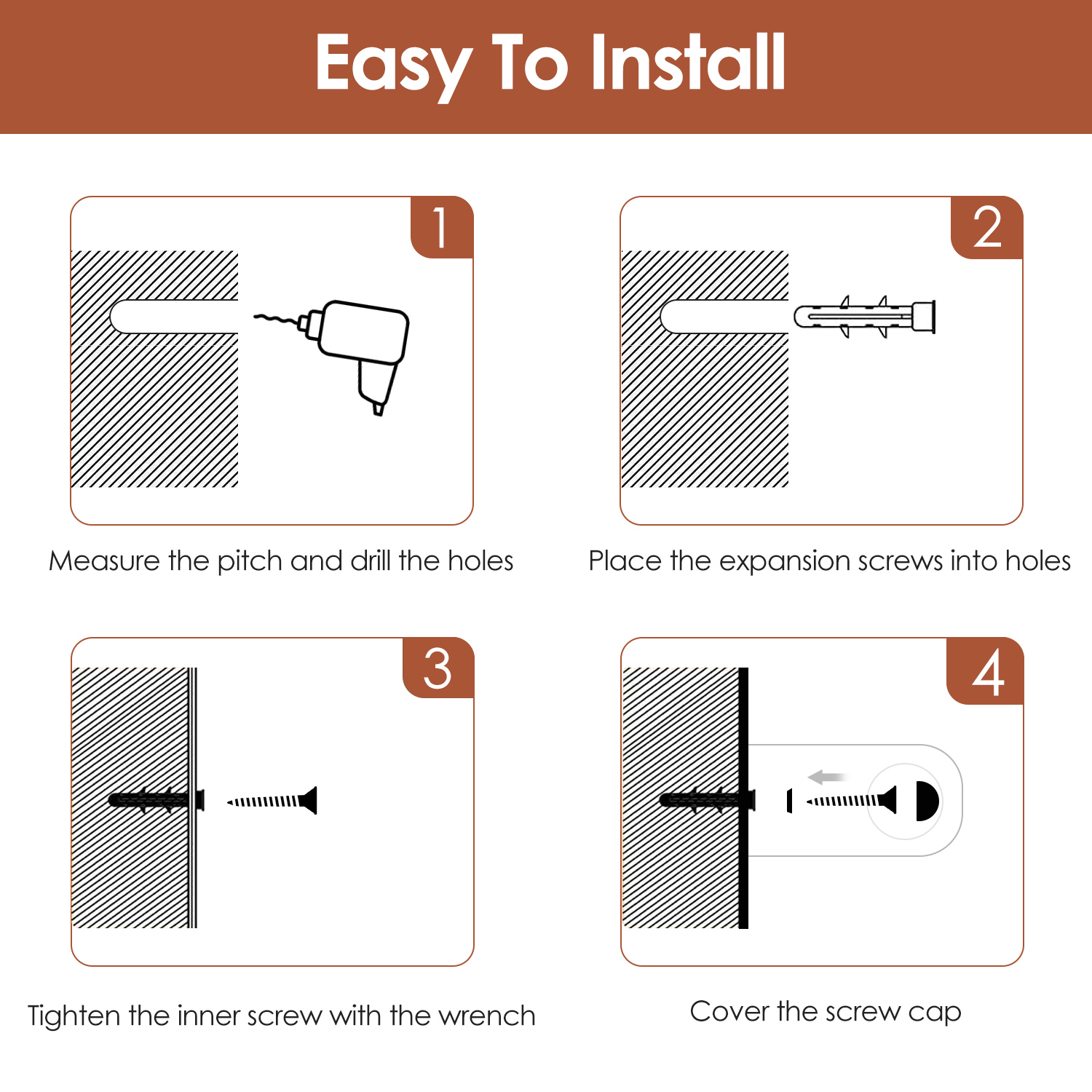 Easy To Install

1

Measure the pitch and drill the holes

2

Place the expansion screws into holes

3

Tighten the inner screw with the wrench

4

Cover the screw cap