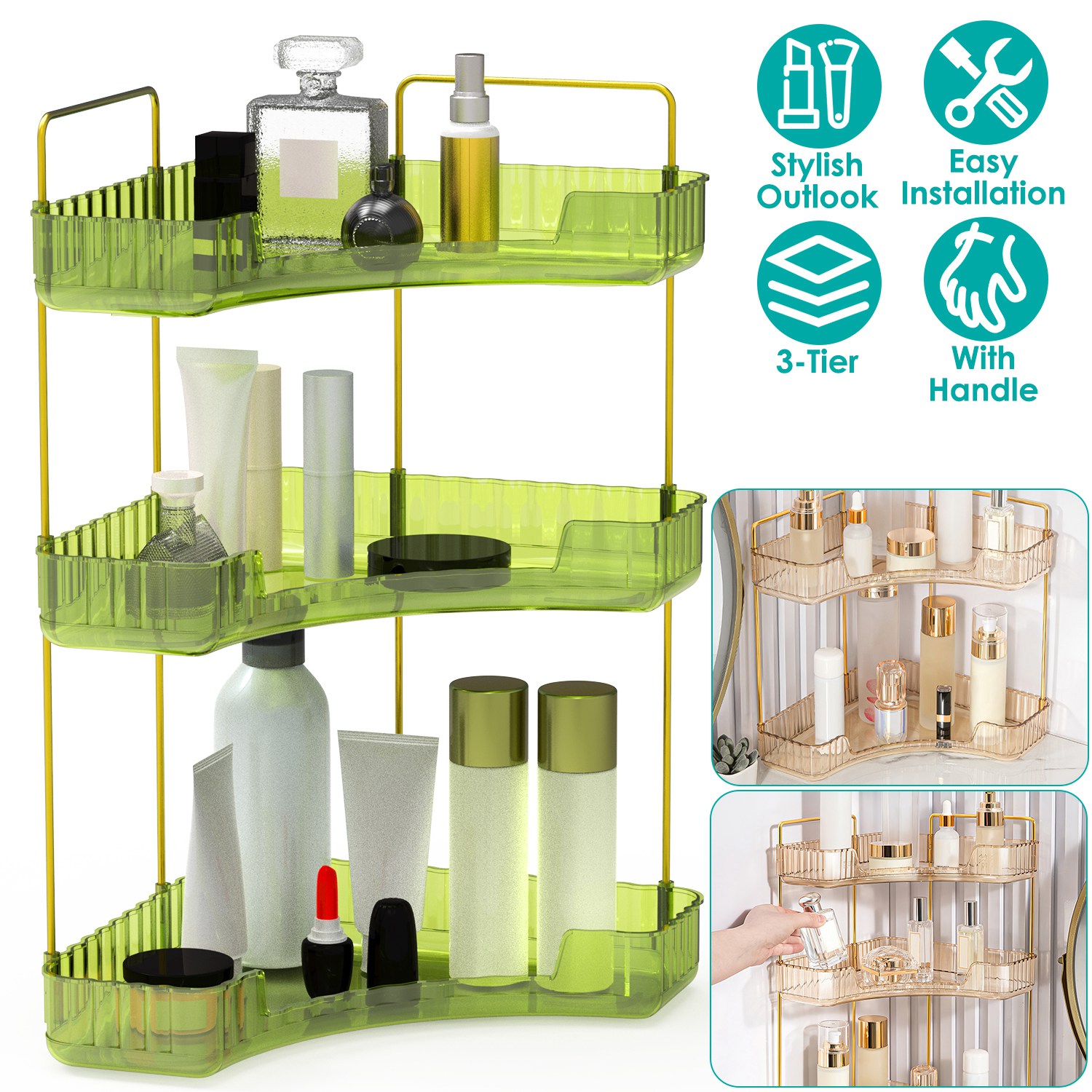 Stylish Outlook

Easy Installation

3-Tier

With Handle